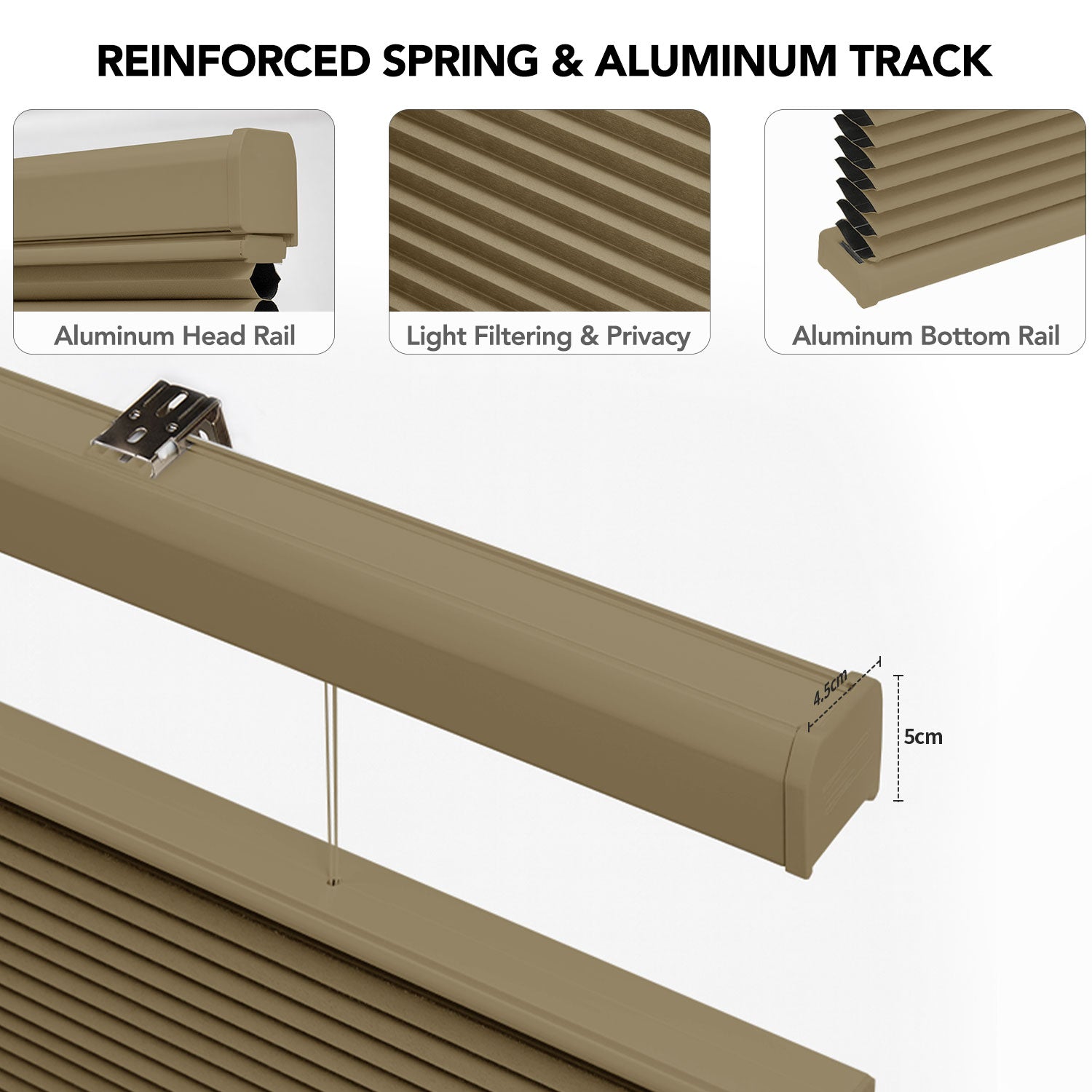 REINFORCED SPRING & ALUMINUM TRACK

Aluminum Head Rail

Light Filtering & Privacy

Aluminum Bottom Rail

4.5cm

5cm