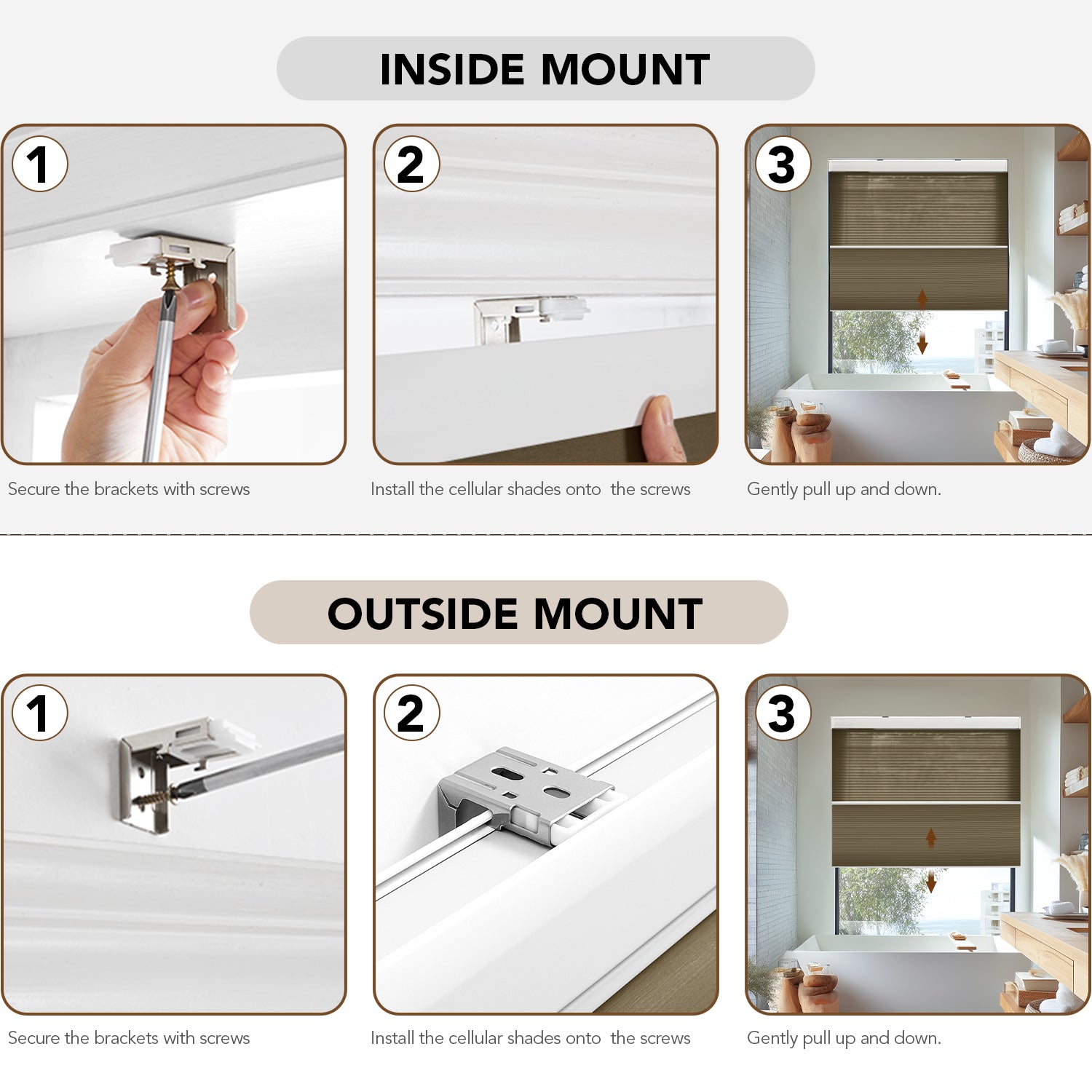 INSIDE MOUNT

1
Secure the brackets with screws

2
Install the cellular shades onto the screws

3
Gently pull up and down.

OUTSIDE MOUNT

1
Secure the brackets with screws

2
Install the cellular shades onto the screws

3
Gently pull up and down.