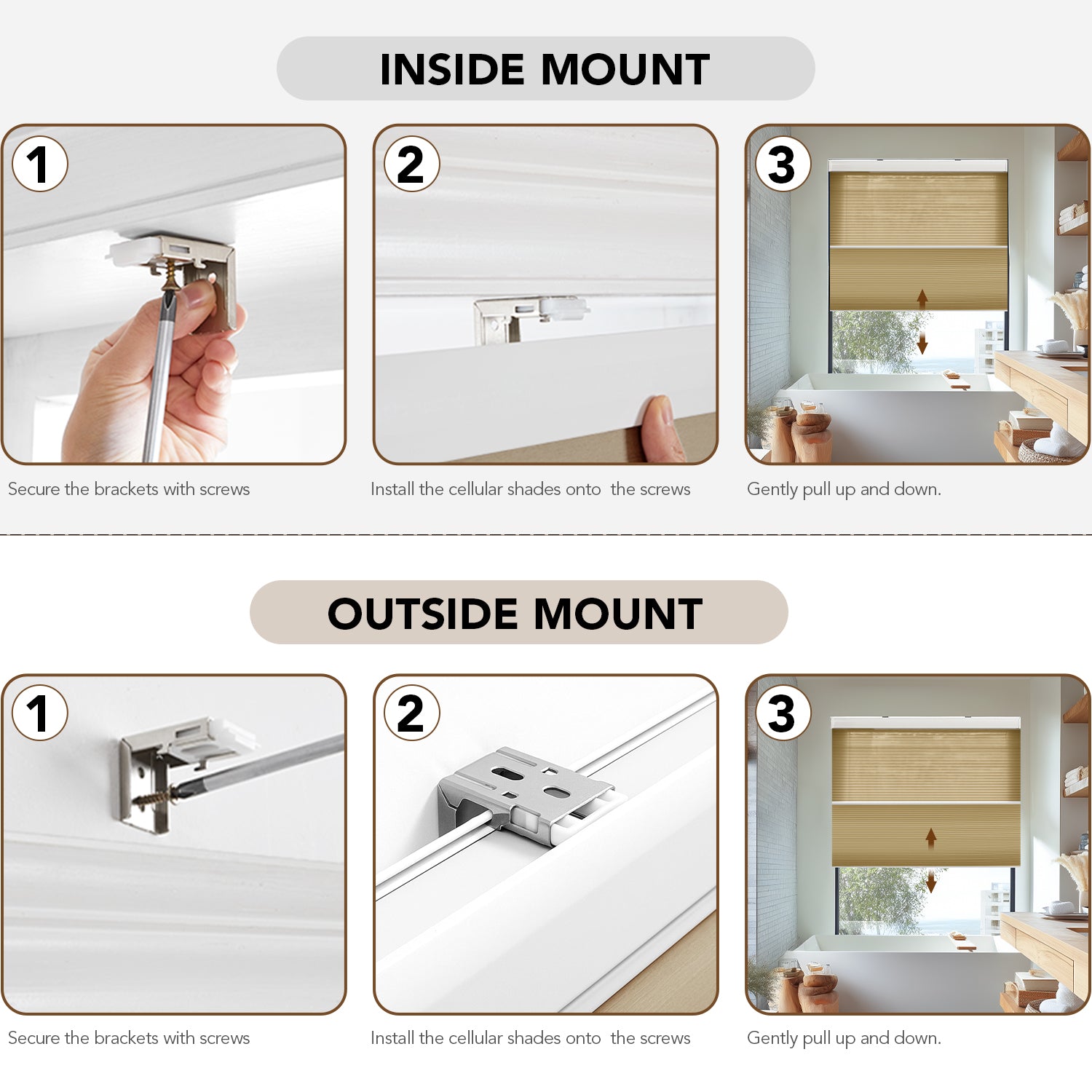 INSIDE MOUNT

1

Secure the brackets with screws

2

Install the cellular shades onto the screws

3

Gently pull up and down.

OUTSIDE MOUNT

1

Secure the brackets with screws

2

Install the cellular shades onto the screws

3

Gently pull up and down.