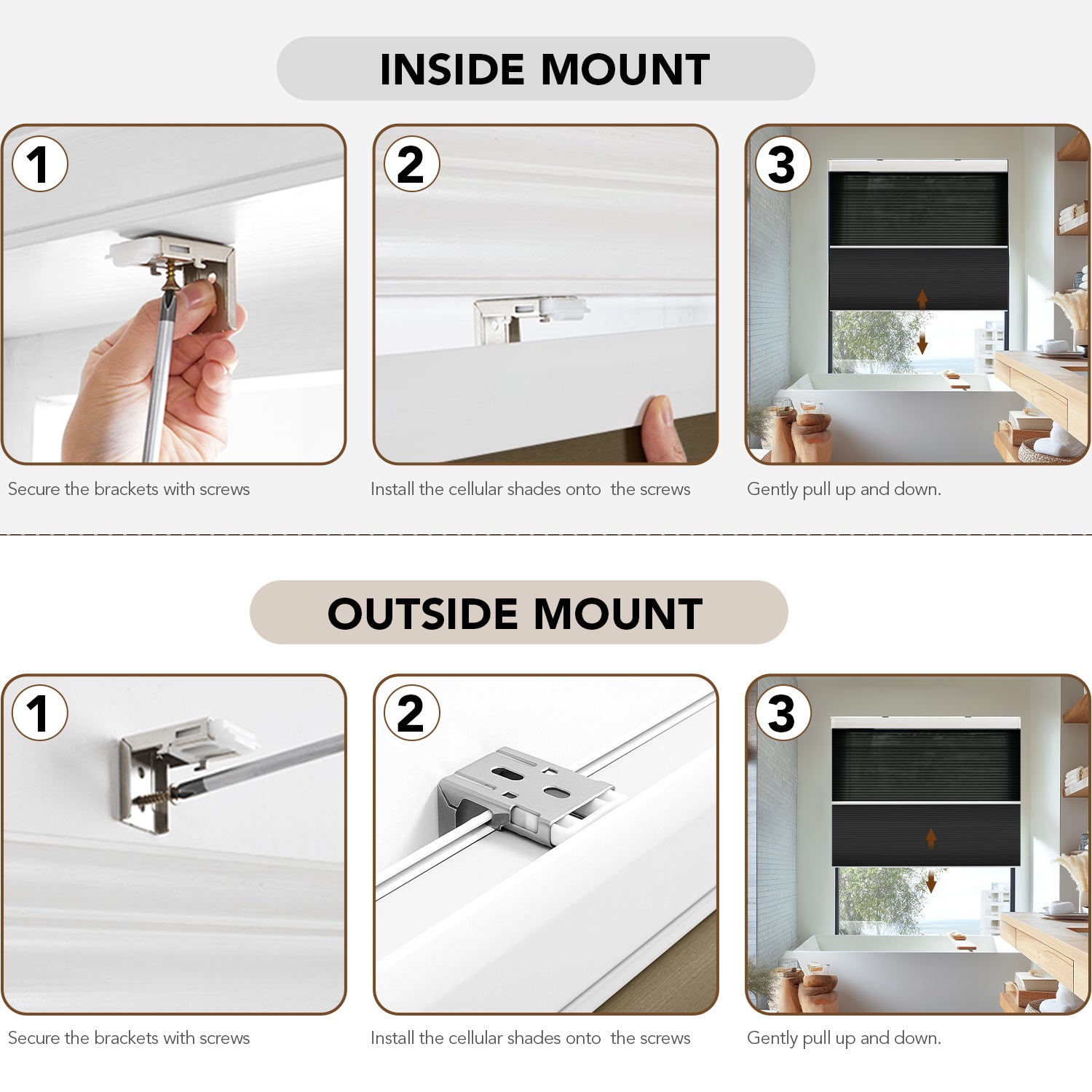 INSIDE MOUNT

1

Secure the brackets with screws

2

Install the cellular shades onto the screws

3

Gently pull up and down.

OUTSIDE MOUNT

1

Secure the brackets with screws

2

Install the cellular shades onto the screws

3

Gently pull up and down.