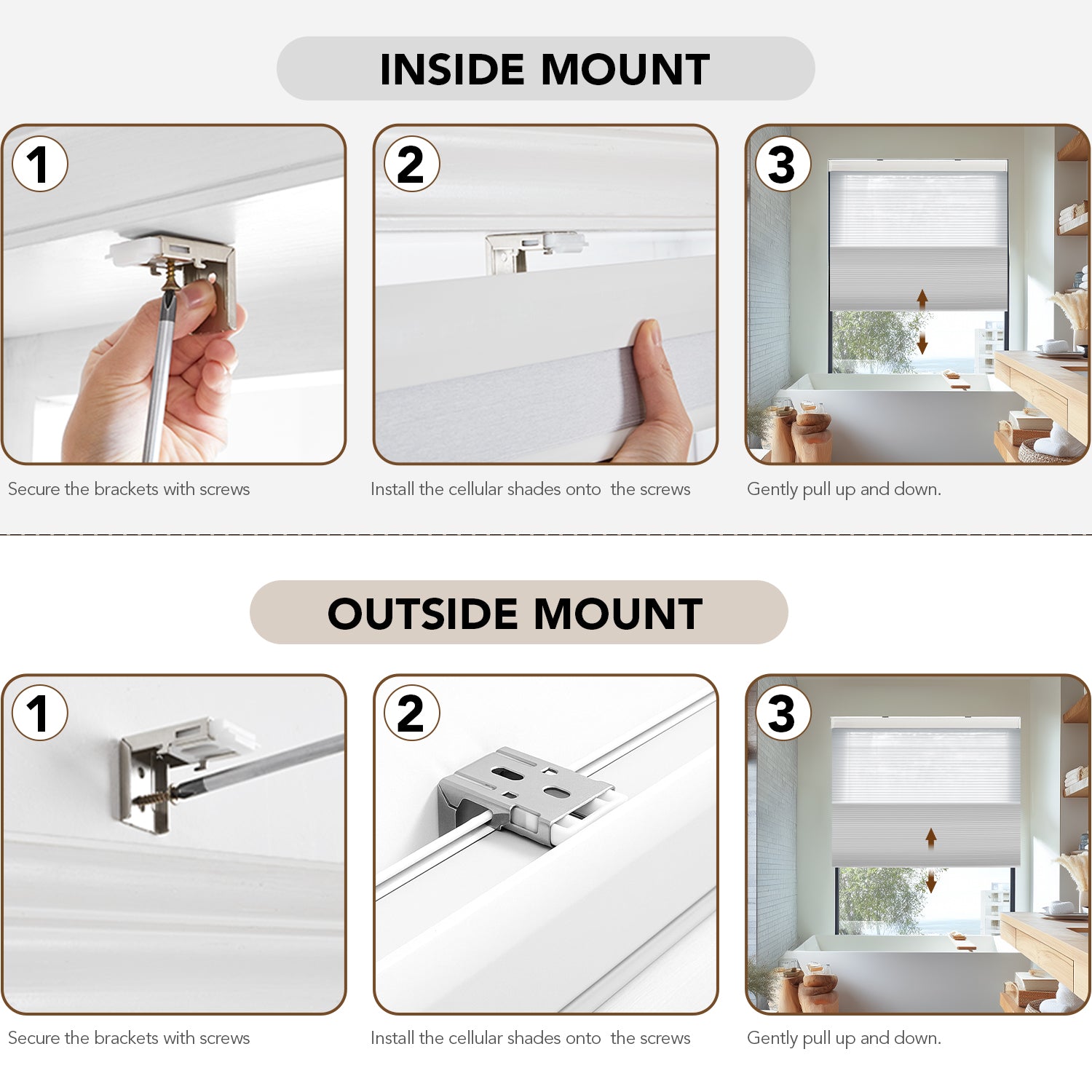 INSIDE MOUNT

1

Secure the brackets with screws

2

Install the cellular shades onto the screws

3

Gently pull up and down.

OUTSIDE MOUNT

1

Secure the brackets with screws

2

Install the cellular shades onto the screws

3

Gently pull up and down.