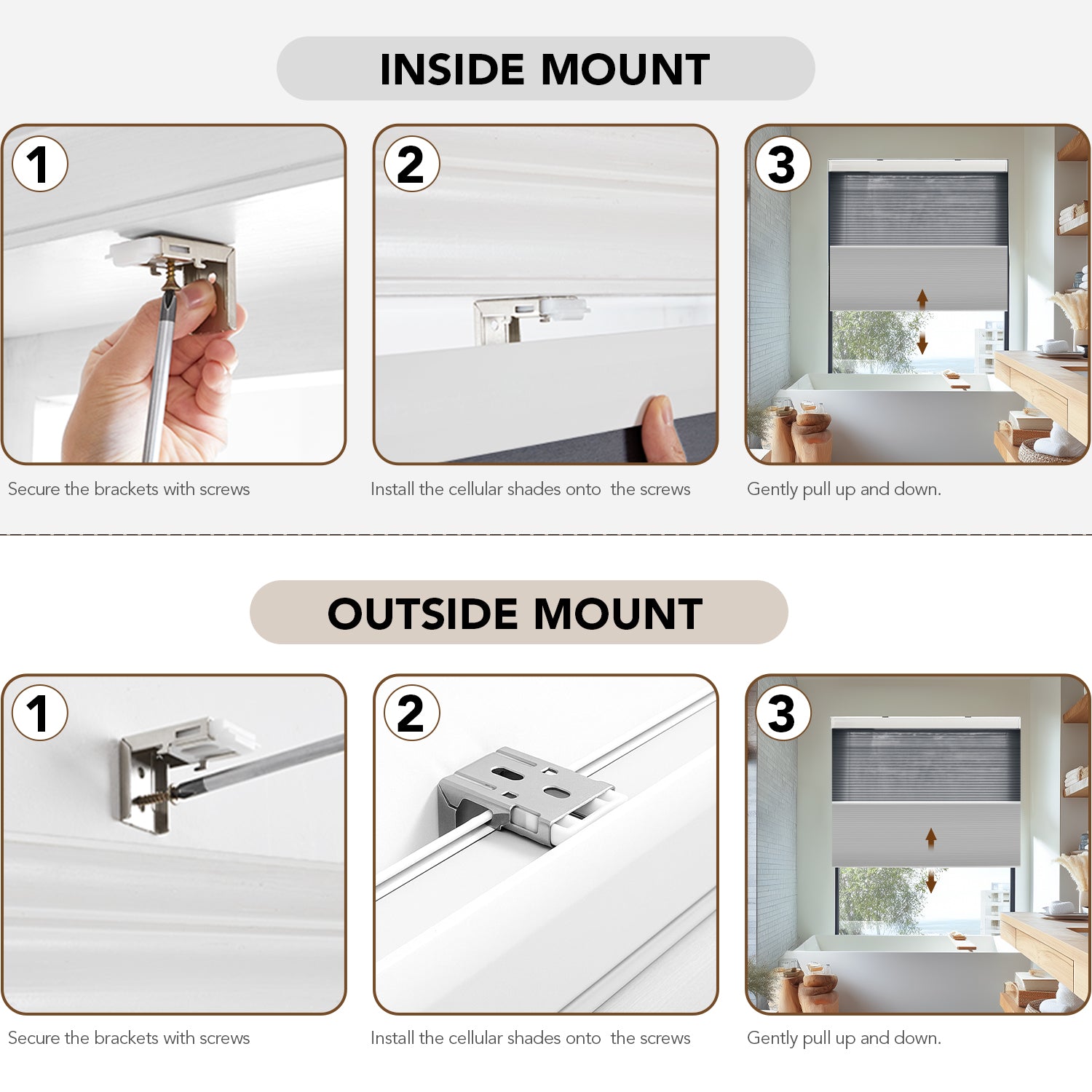 INSIDE MOUNT

1

Secure the brackets with screws

2

Install the cellular shades onto the screws

3

Gently pull up and down.

OUTSIDE MOUNT

1

Secure the brackets with screws

2

Install the cellular shades onto the screws

3

Gently pull up and down.