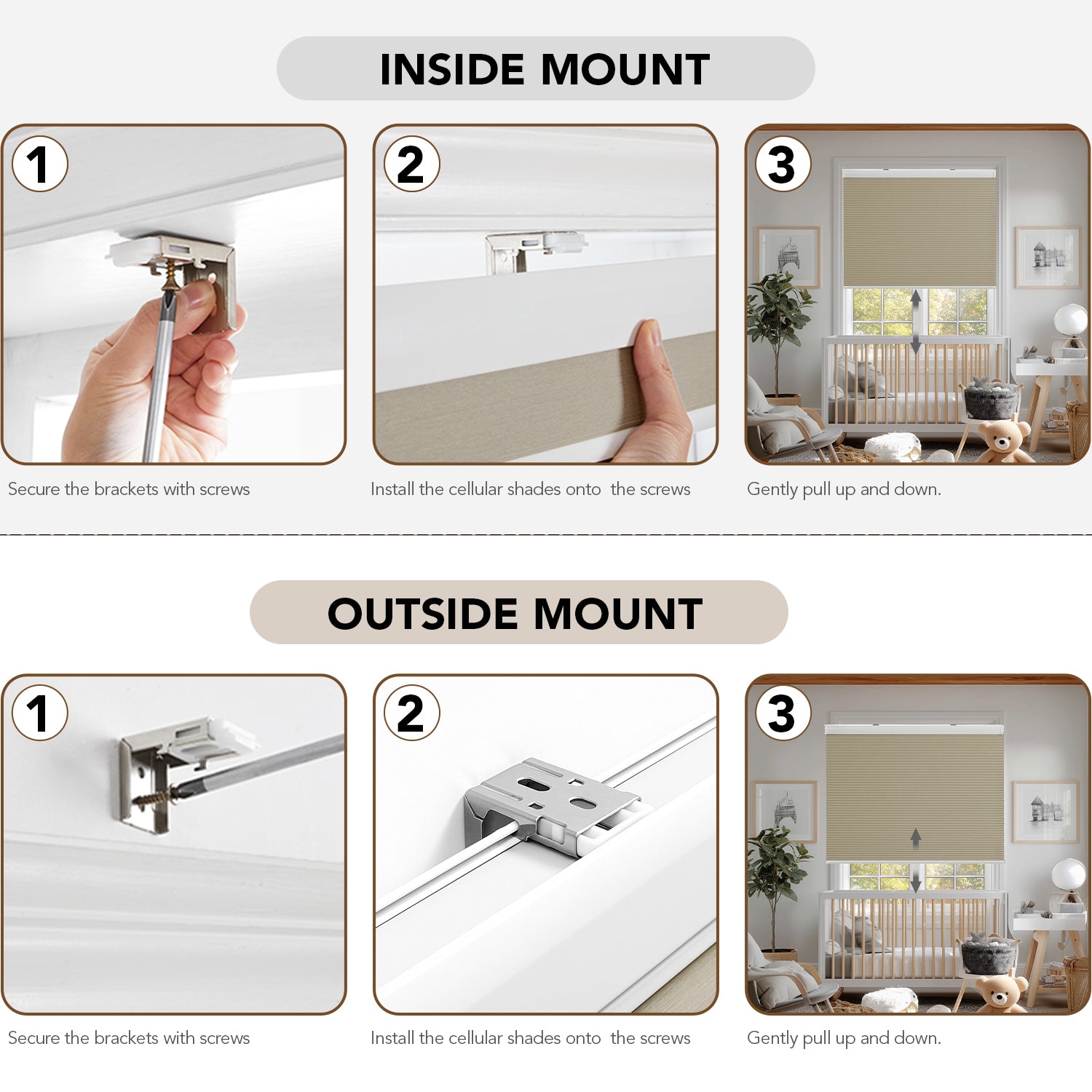 INSIDE MOUNT

1

Secure the brackets with screws

2

Install the cellular shades onto the screws

3

Gently pull up and down.

OUTSIDE MOUNT

1

Secure the brackets with screws

2

Install the cellular shades onto the screws

3

Gently pull up and down.