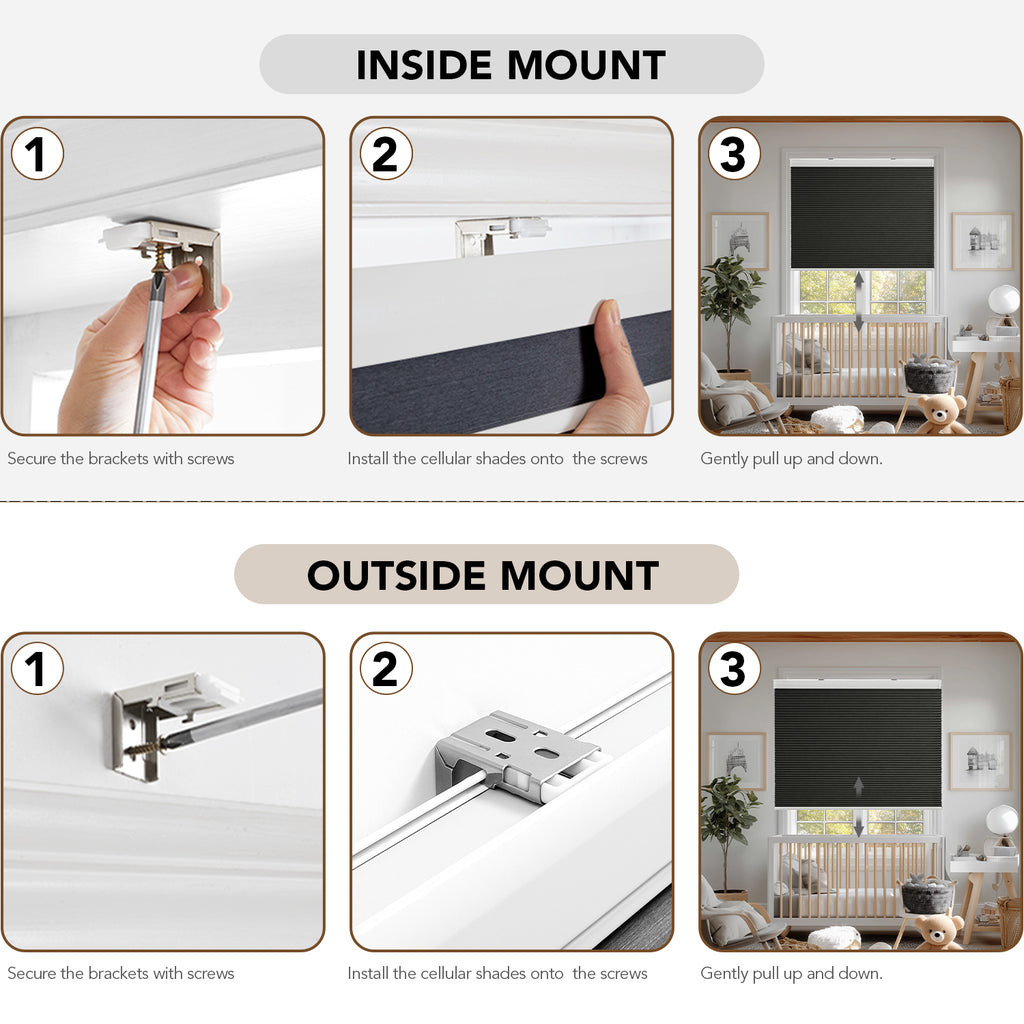 INSIDE MOUNT

1

Secure the brackets with screws

2

Install the cellular shades onto  the screws

3

Gently pull up and down.

OUTSIDE MOUNT

1

Secure the brackets with screws

2

Install the cellular shades onto  the screws

3

Gently pull up and down.